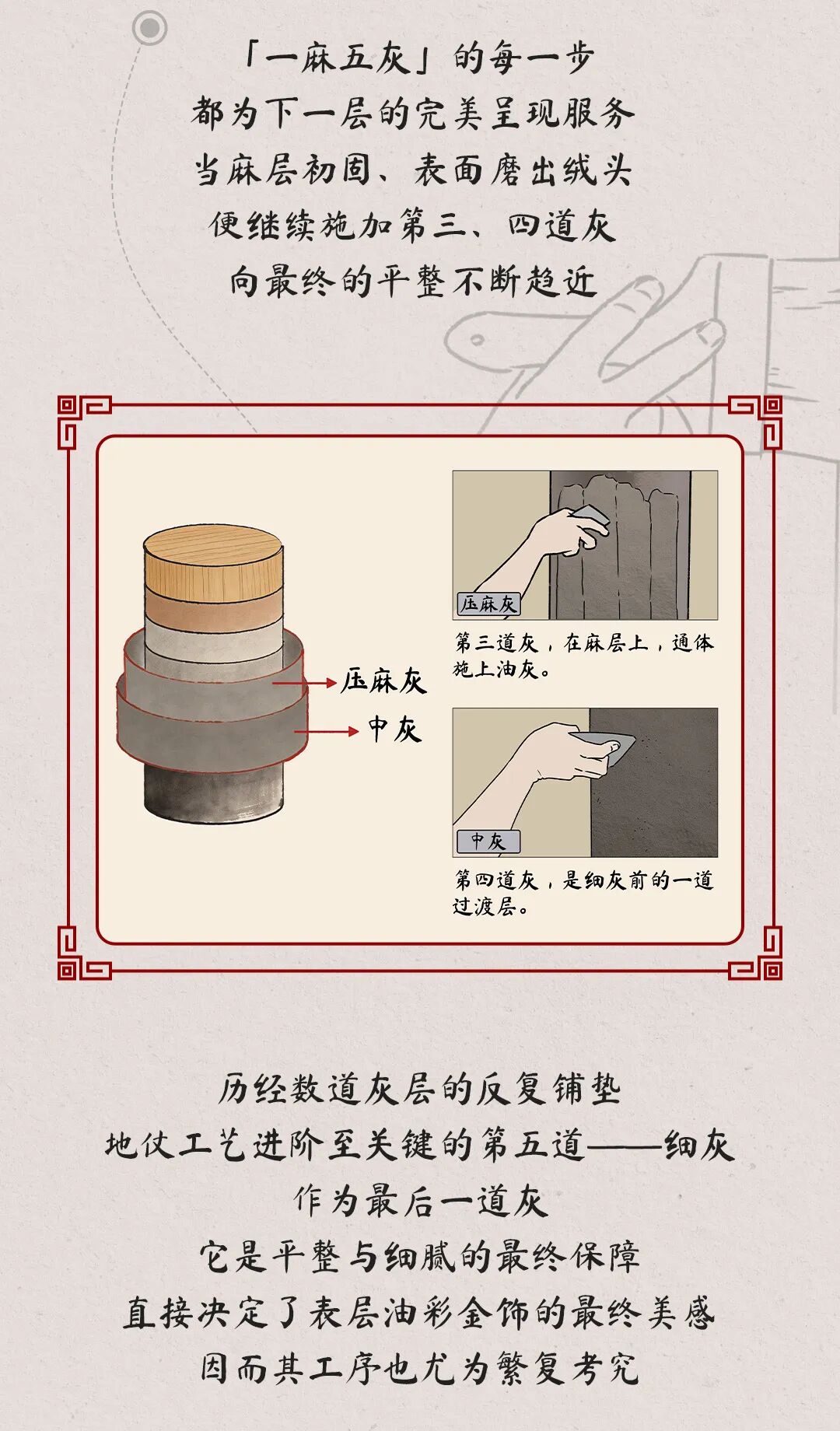 「一麻五灰」的每一步
都为下一层的完美呈现服务
当麻层初固、表面磨出绒头
便继续施加第三、四道灰
向最终的平整不断趋近

压麻灰
中灰

压麻灰
第三道灰，在麻层上，通体施上油灰。

中灰
第四道灰，是细灰前的一道过渡层。

历经数道灰层的反复铺垫
地仗工艺进阶至关键的第五道——细灰
作为最后一道灰
它是平整与细腻的最终保障
直接决定了表层油彩金饰的最终美感
因而其工序也尤为繁复考究