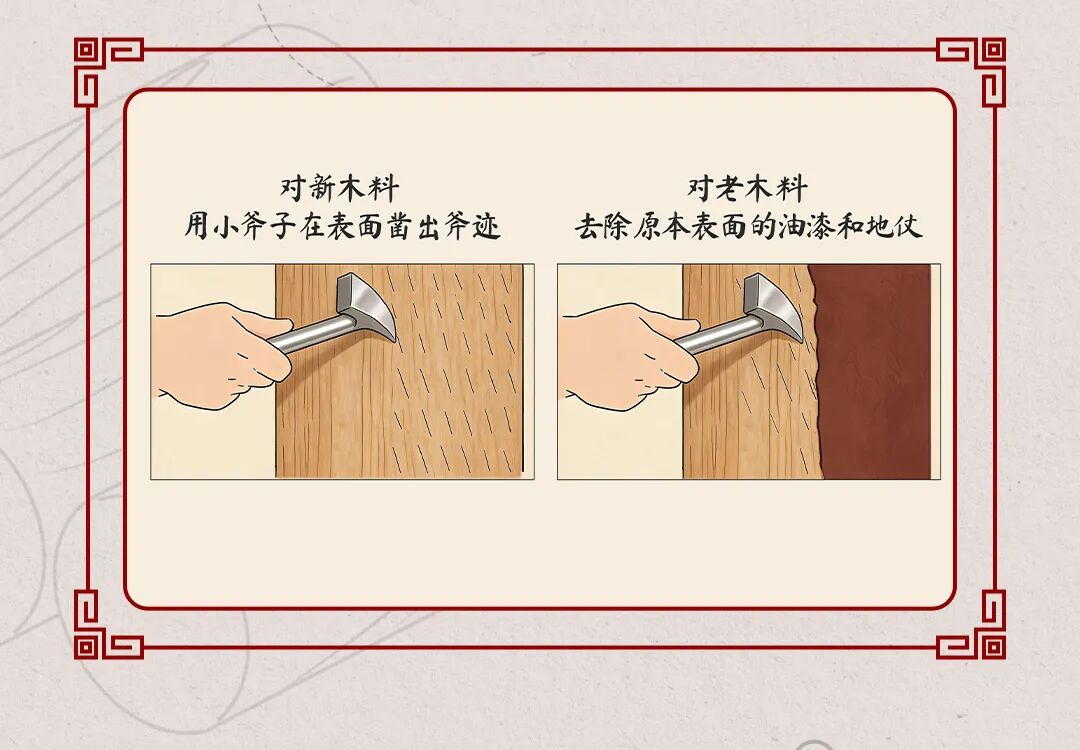 对新木料
用小斧子在表面凿出斧迹

对老木料
去除原本表面的油漆和地仗